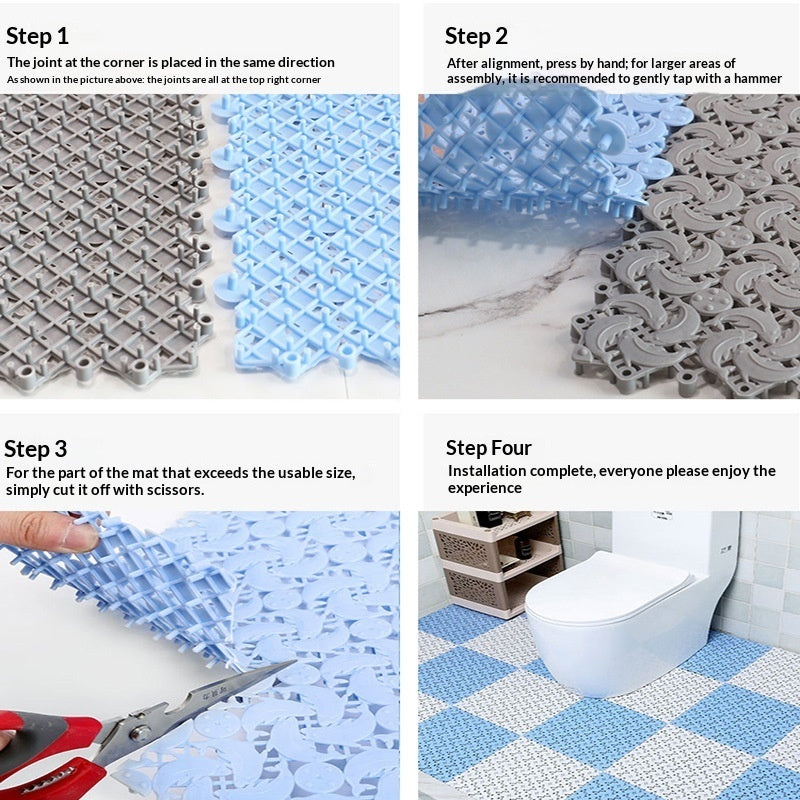 Step 1
The joint at the corner is placed in the same direction
As shown in the picture above: the joints are all at the top right corner

Step 2
After alignment, press by hand; for larger areas of assembly, it is recommended to gently tap with a hammer

Step 3
For the part of the mat that exceeds the usable size, simply cut it off with scissors.

Step Four
Installation complete, everyone please enjoy the experience